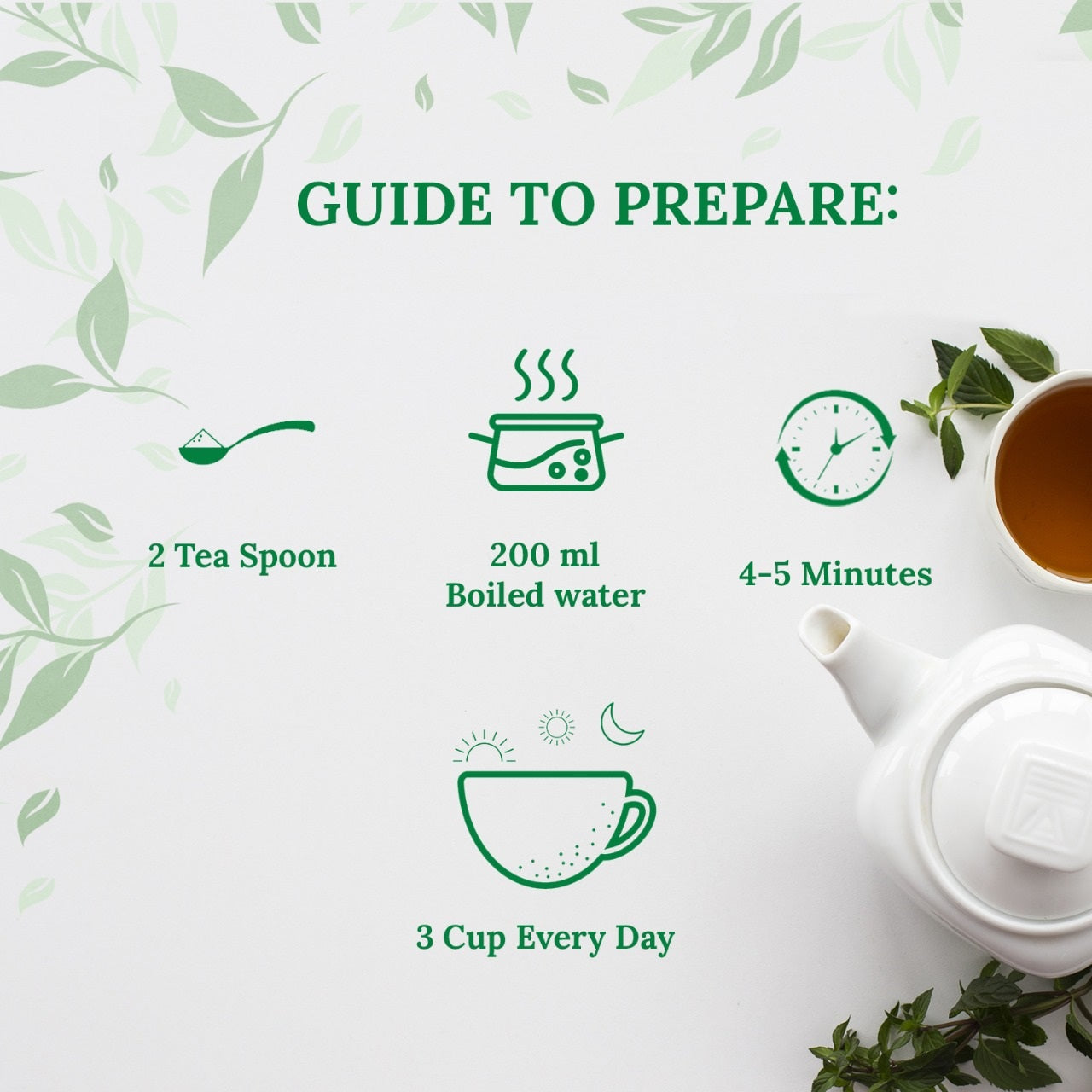 GUIDE TO PREPARE:

2 Tea Spoon

200 ml
Boiled water

4-5 Minutes

3 Cup Every Day